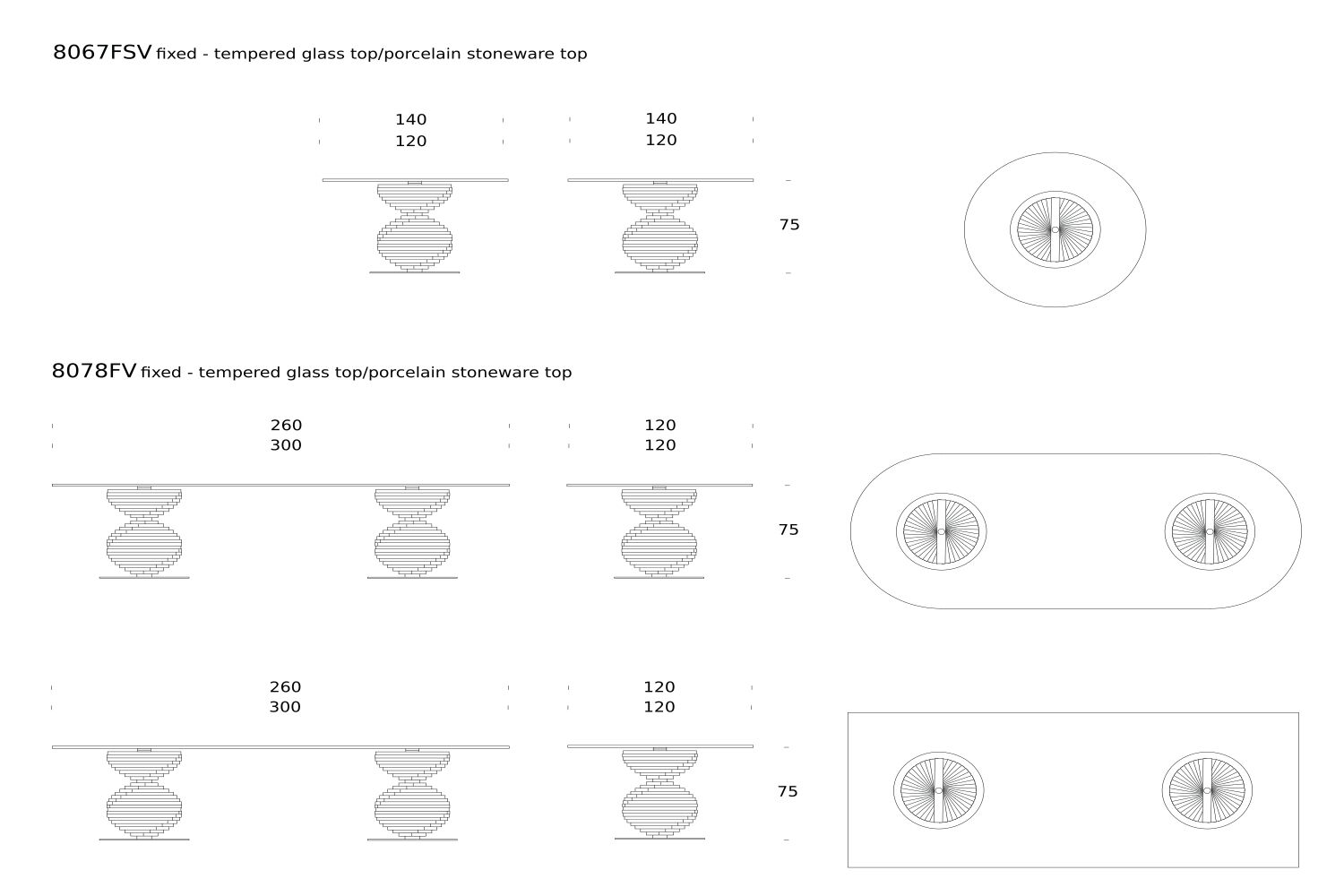 8067FSV fixed - tempered glass top/porcelain stoneware top

140
120

140
120

75

8078FV fixed - tempered glass top/porcelain stoneware top

260
300

120
120

75

260
300

120
120

75